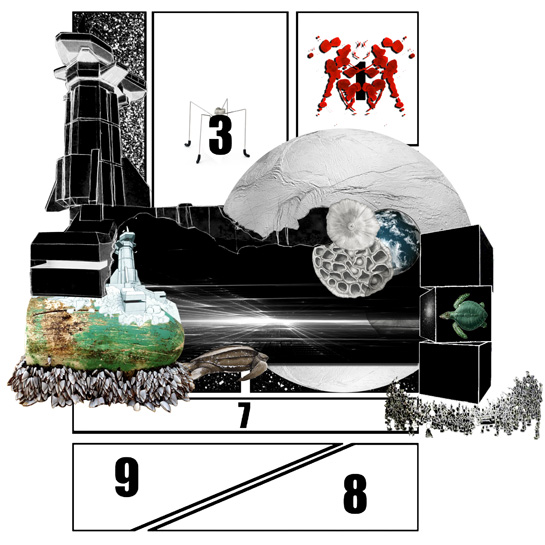 3

1

7

9

8